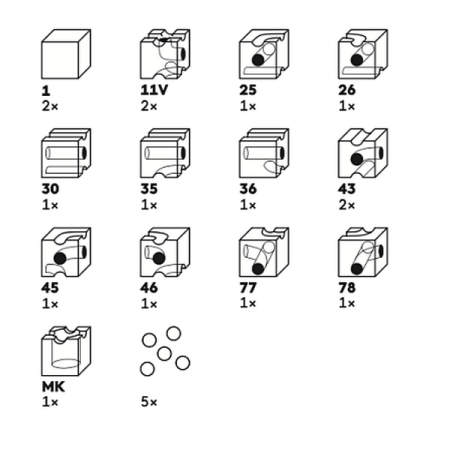 1
2×

11V
2×

25
1×

26
1×

30
1×

35
1×

36
1×

43
2×

45
1×

46
1×

77
1×

78
1×

MK
1×

5×